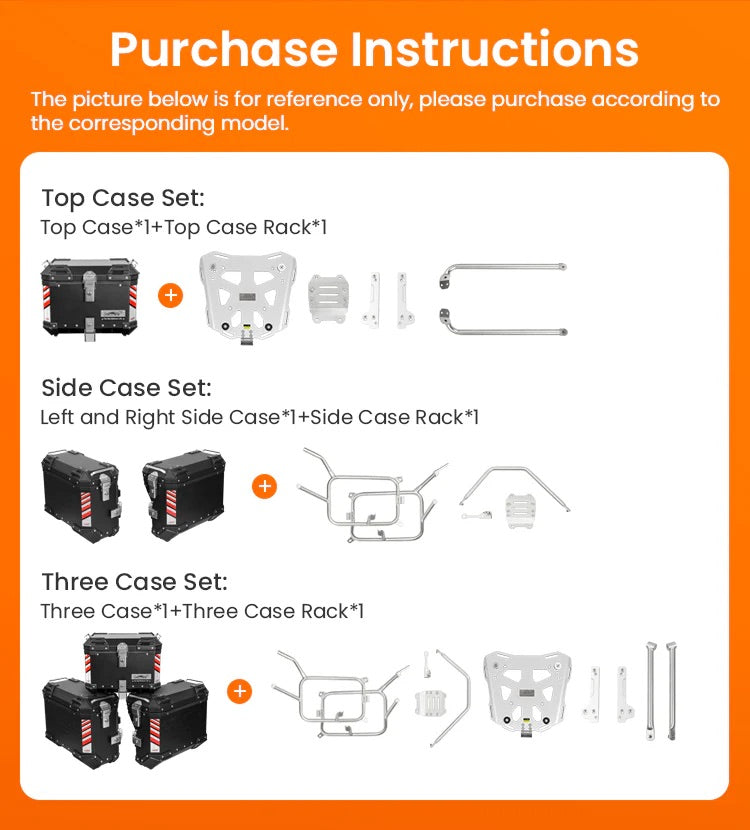 Purchase Instructions

The picture below is for reference only, please purchase according to the corresponding model.

Top Case Set:
Top Case*1+Top Case Rack*1

+

Side Case Set:
Left and Right Side Case*1+Side Case Rack*1

+

Three Case Set:
Three Case*1+Three Case Rack*1

+